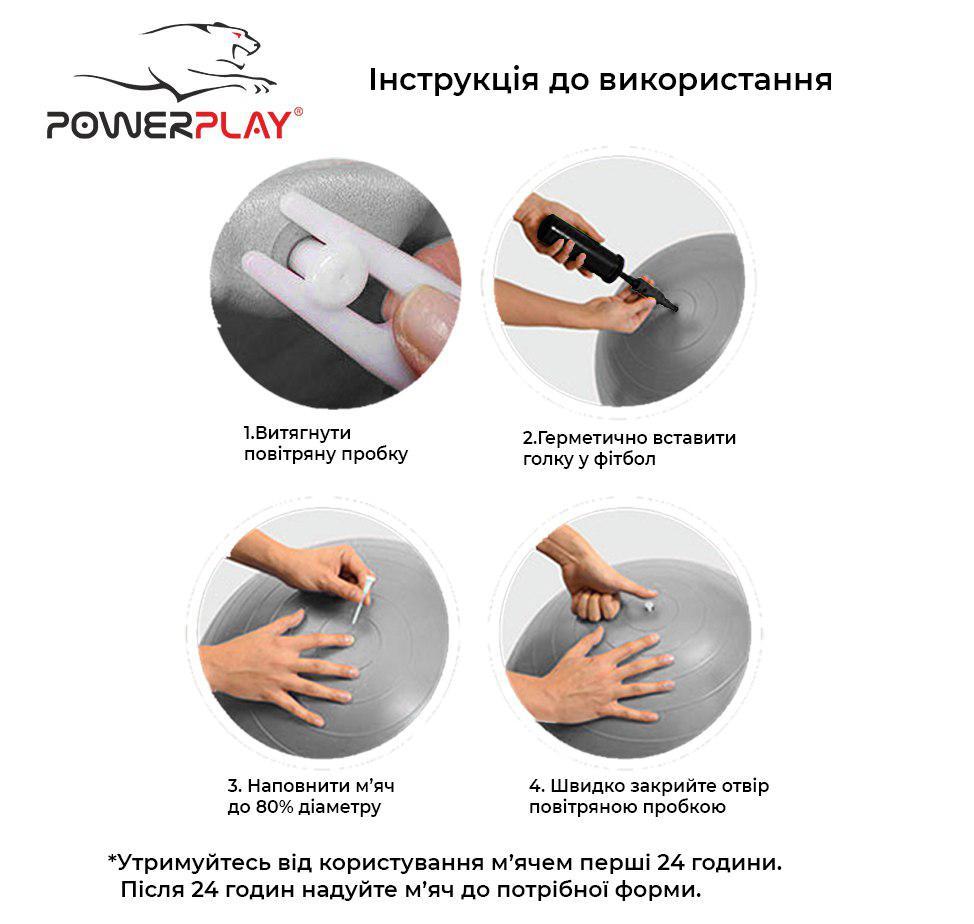 POWERPLAY®

Інструкція до використання

1.Витягнути повітряну пробку

2.Герметично вставити голку у фітбол

3. Наповнити м'яч до 80% діаметру

4. Швидко закрийте отвір повітряною пробкою

*Утримуйтесь від користування м'ячем перші 24 години.
Після 24 годин надуйте м'яч до потрібної форми.