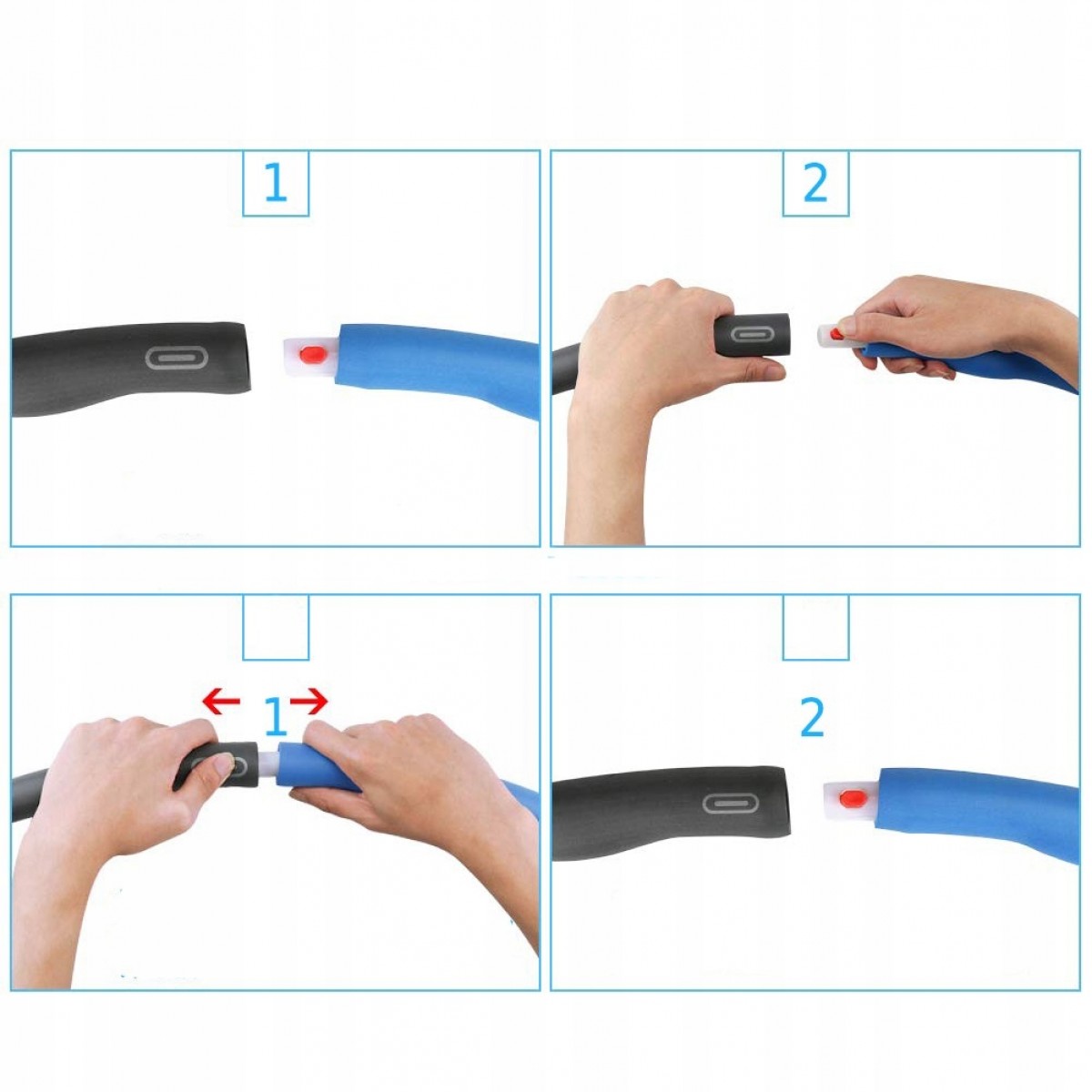 1

2

1

2